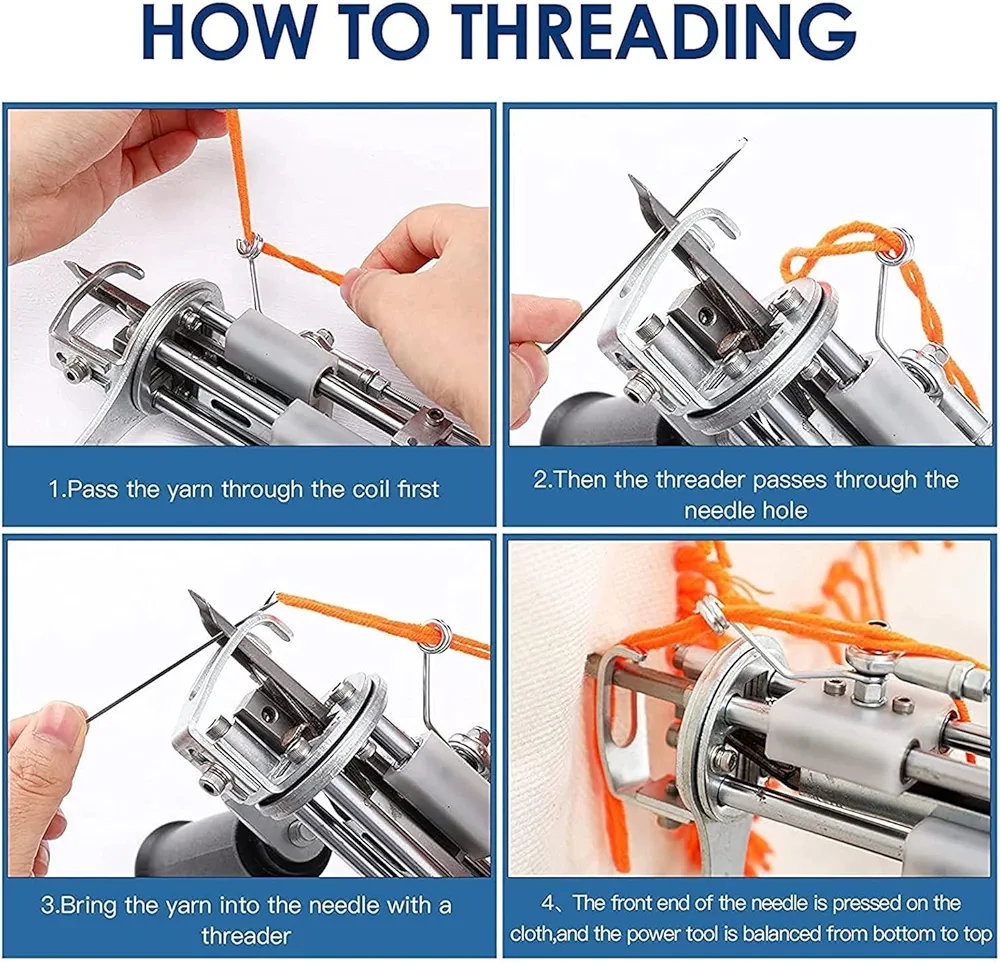 HOW TO THREADING

1.Pass the yarn through the coil first

2.Then the threader passes through the needle hole

3.Bring the yarn into the needle with a threader

4、The front end of the needle is pressed on the cloth,and the power tool is balanced from bottom to top